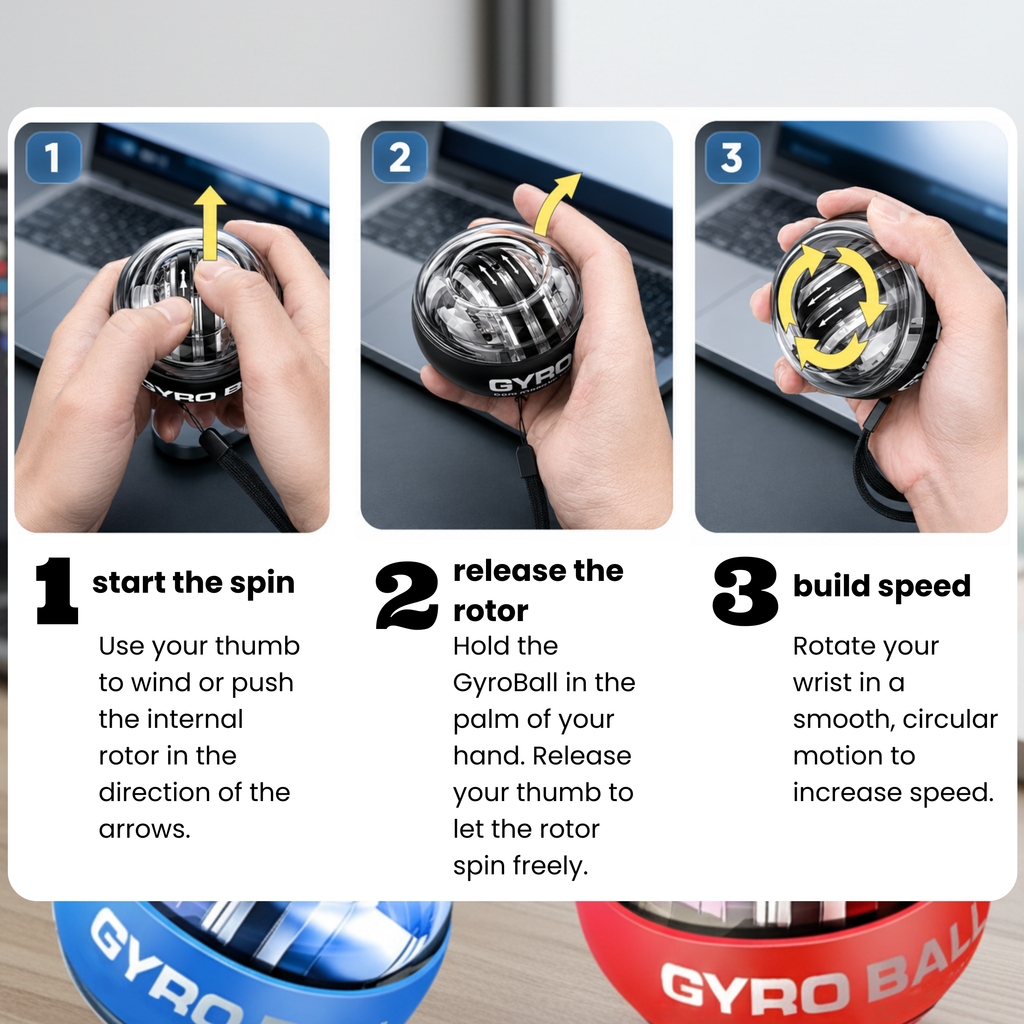 1

GYRO BALL

2

GYRO

3

1 start the spin

Use your thumb to wind or push the internal rotor in the direction of the arrows.

2 release the rotor

Hold the GyroBall in the palm of your hand. Release your thumb to let the rotor spin freely.

3 build speed

Rotate your wrist in a smooth, circular motion to increase speed.

GYRO

GYRO BALL